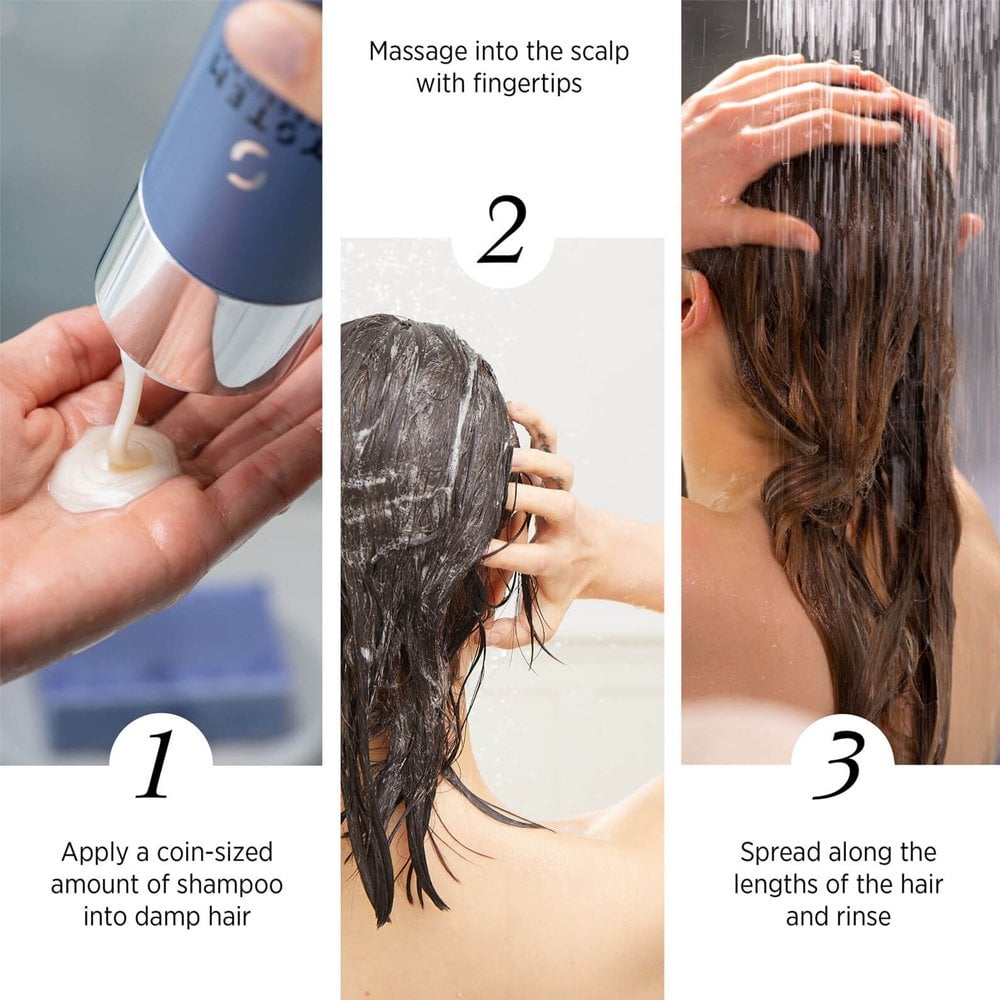 1

Apply a coin-sized amount of shampoo into damp hair

Massage into the scalp with fingertips

2

3

Spread along the lengths of the hair and rinse