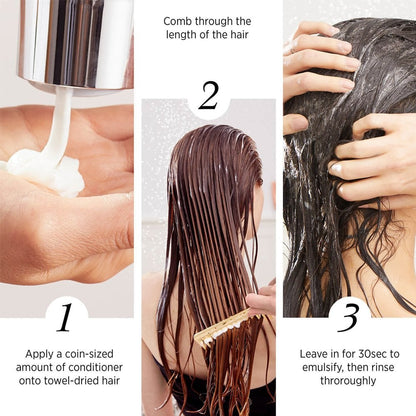 1

Apply a coin-sized amount of conditioner onto towel-dried hair

Comb through the length of the hair

2

3

Leave in for 30sec to emulsify, then rinse throroughly