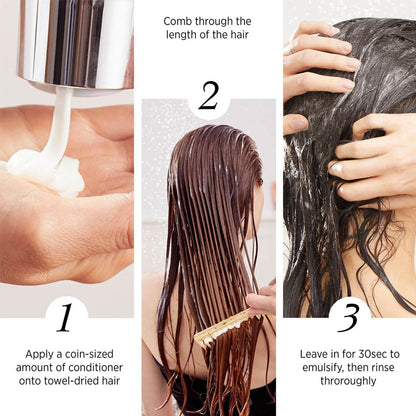 1

Apply a coin-sized amount of conditioner onto towel-dried hair

Comb through the length of the hair

2

3

Leave in for 30sec to emulsify, then rinse throroughly