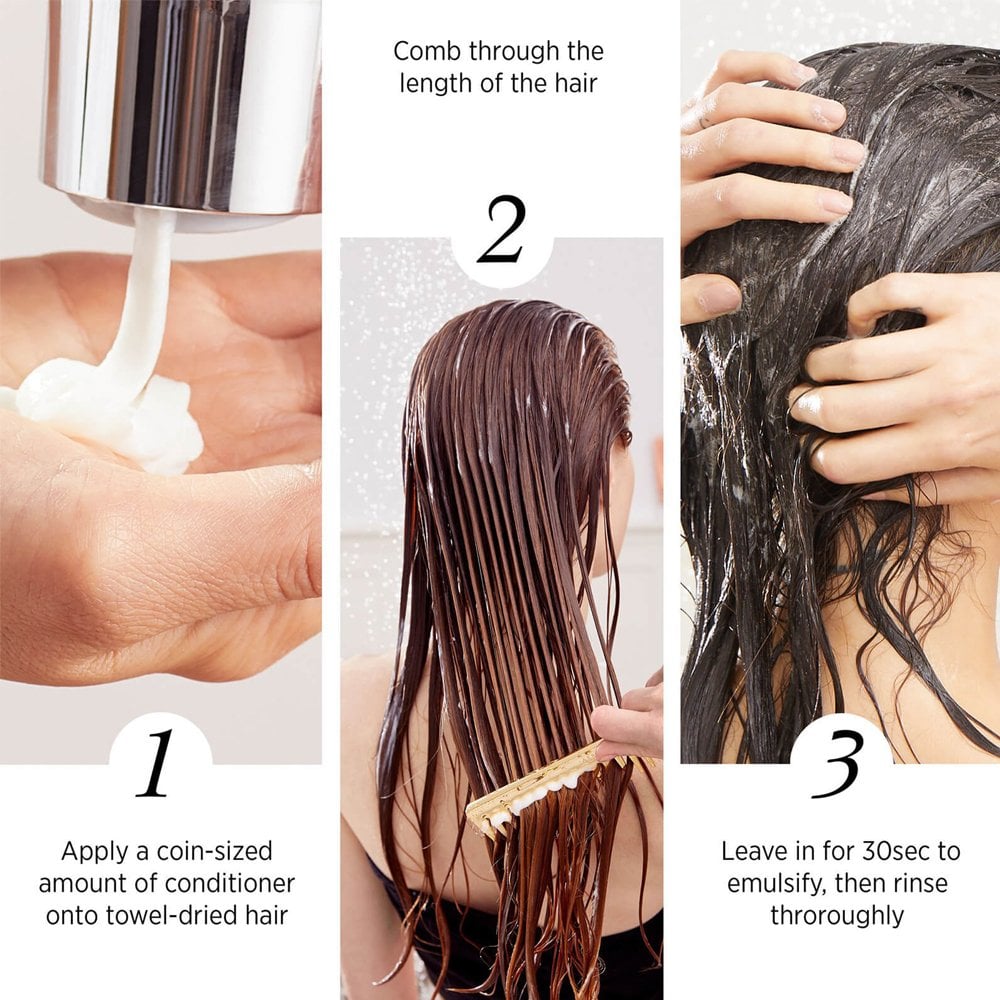 1

Apply a coin-sized amount of conditioner onto towel-dried hair

Comb through the length of the hair

2

3

Leave in for 30sec to emulsify, then rinse throroughly