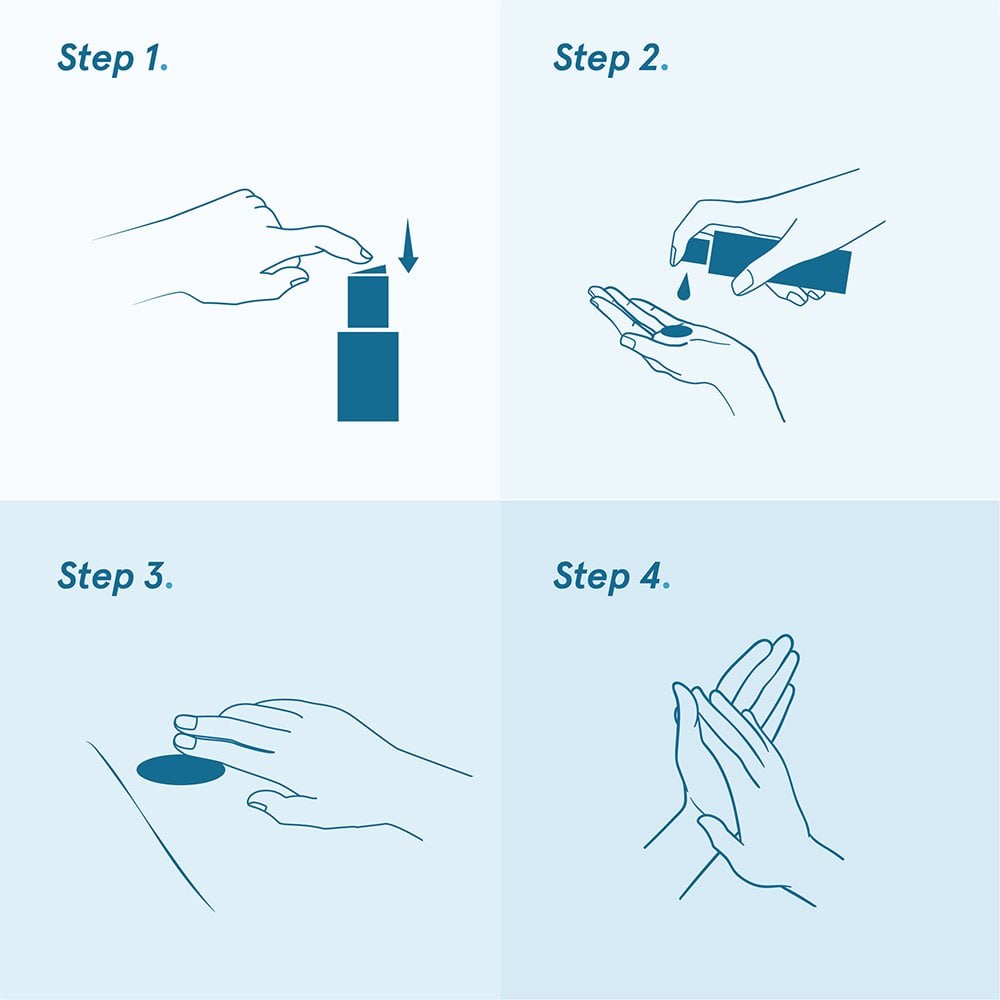 Step 1.

Step 2.

Step 3.

Step 4.