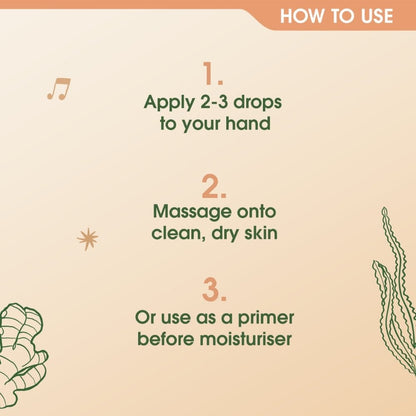 HOW TO USE

1.
Apply 2-3 drops to your hand

2.
Massage onto clean, dry skin

3.
Or use as a primer before moisturiser