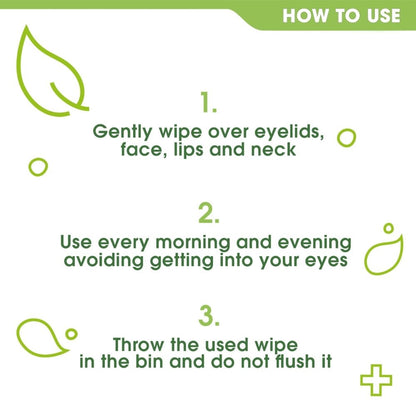 HOW TO USE

1.
Gently wipe over eyelids, face, lips and neck

2.
Use every morning and evening avoiding getting into your eyes

3.
Throw the used wipe in the bin and do not flush it