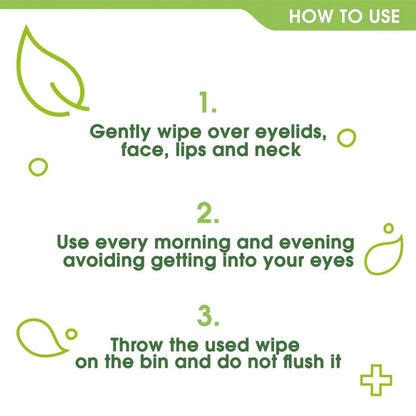 HOW TO USE

1.
Gently wipe over eyelids, face, lips and neck

2.
Use every morning and evening avoiding getting into your eyes

3.
Throw the used wipe on the bin and do not flush it