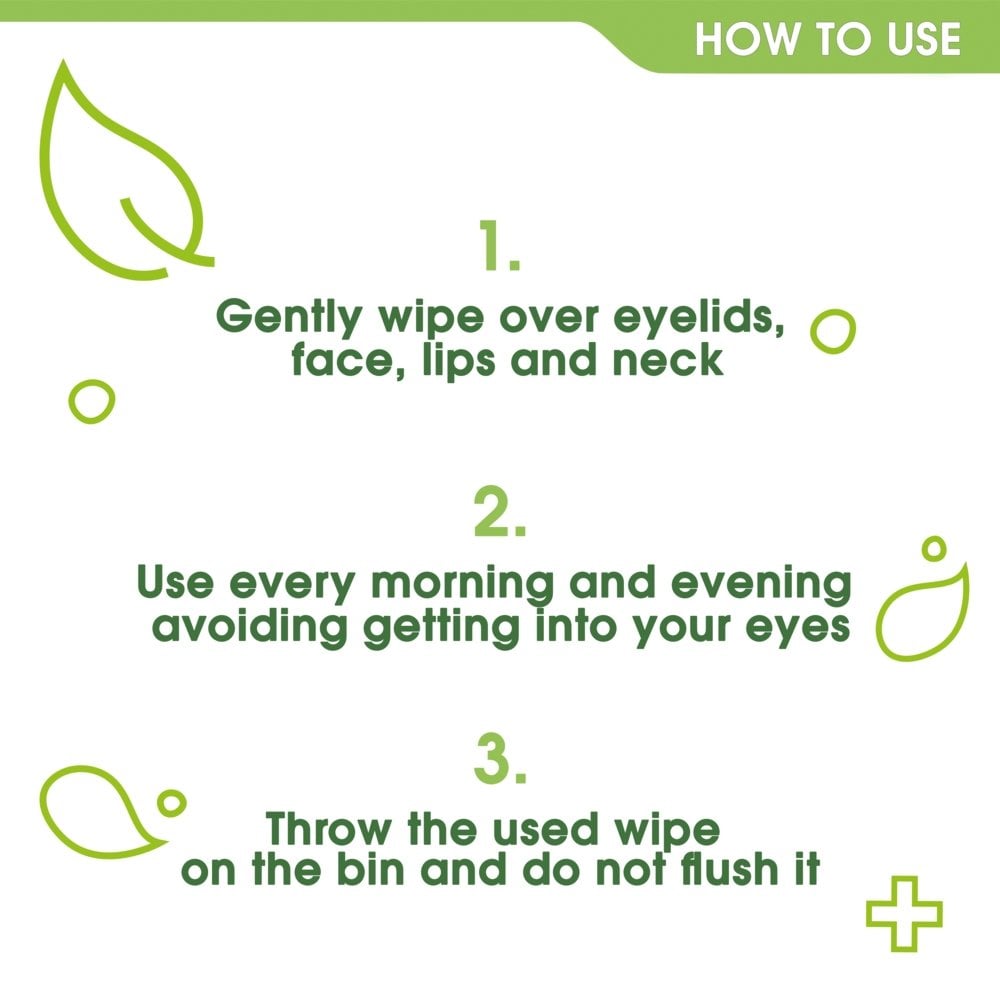 HOW TO USE

1.

Gently wipe over eyelids, face, lips and neck

2.

Use every morning and evening avoiding getting into your eyes

3.

Throw the used wipe on the bin and do not flush it