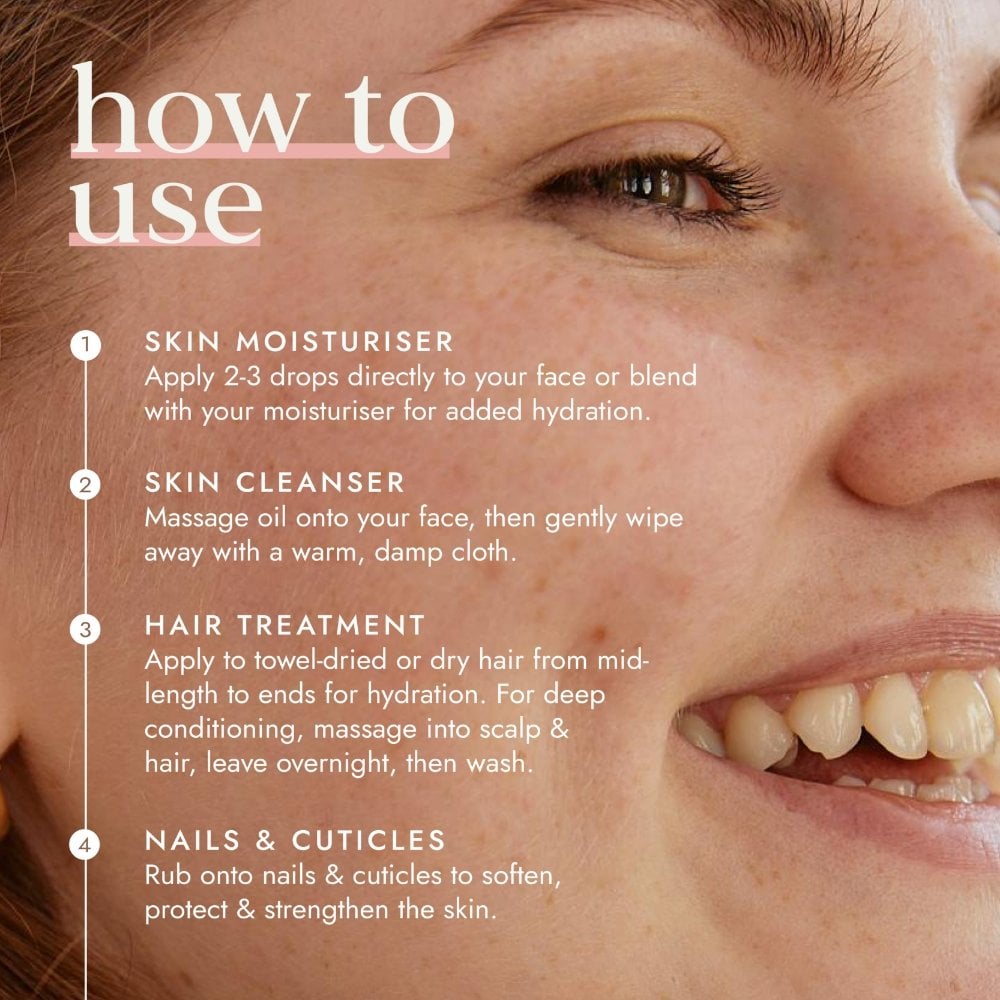 how to use

1 SKIN MOISTURISER
Apply 2-3 drops directly to your face or blend with your moisturiser for added hydration.

2 SKIN CLEANSER
Massage oil onto your face, then gently wipe away with a warm, damp cloth.

3 HAIR TREATMENT
Apply to towel-dried or dry hair from mid-length to ends for hydration. For deep conditioning, massage into scalp & hair, leave overnight, then wash.

4 NAILS & CUTICLES
Rub onto nails & cuticles to soften, protect & strengthen the skin.