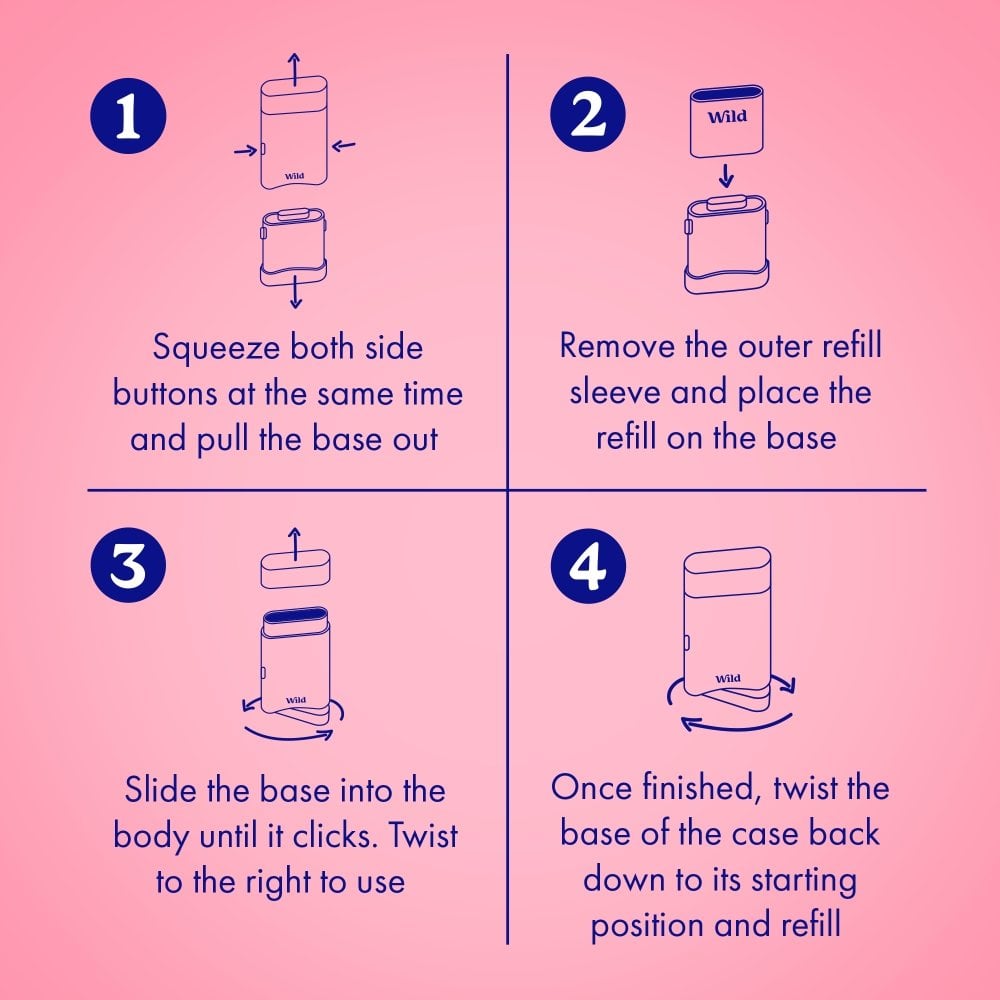 1

Wild

Squeeze both side buttons at the same time and pull the base out

2

Wild

Remove the outer refill sleeve and place the refill on the base

3

Wild

Slide the base into the body until it clicks. Twist to the right to use

4

Wild

Once finished, twist the base of the case back down to its starting position and refill