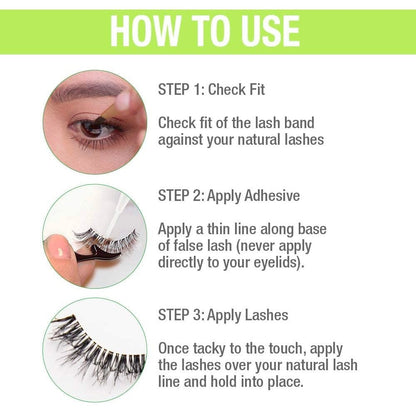 HOW TO USE

STEP 1: Check Fit

Check fit of the lash band against your natural lashes

STEP 2: Apply Adhesive

Apply a thin line along base of false lash (never apply directly to your eyelids).

STEP 3: Apply Lashes

Once tacky to the touch, apply the lashes over your natural lash line and hold into place.