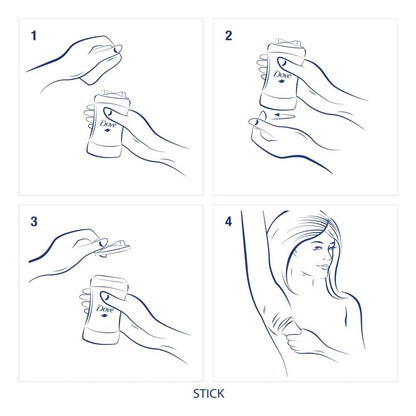 1

Dove

2

Dove

3

Dove

4

STICK