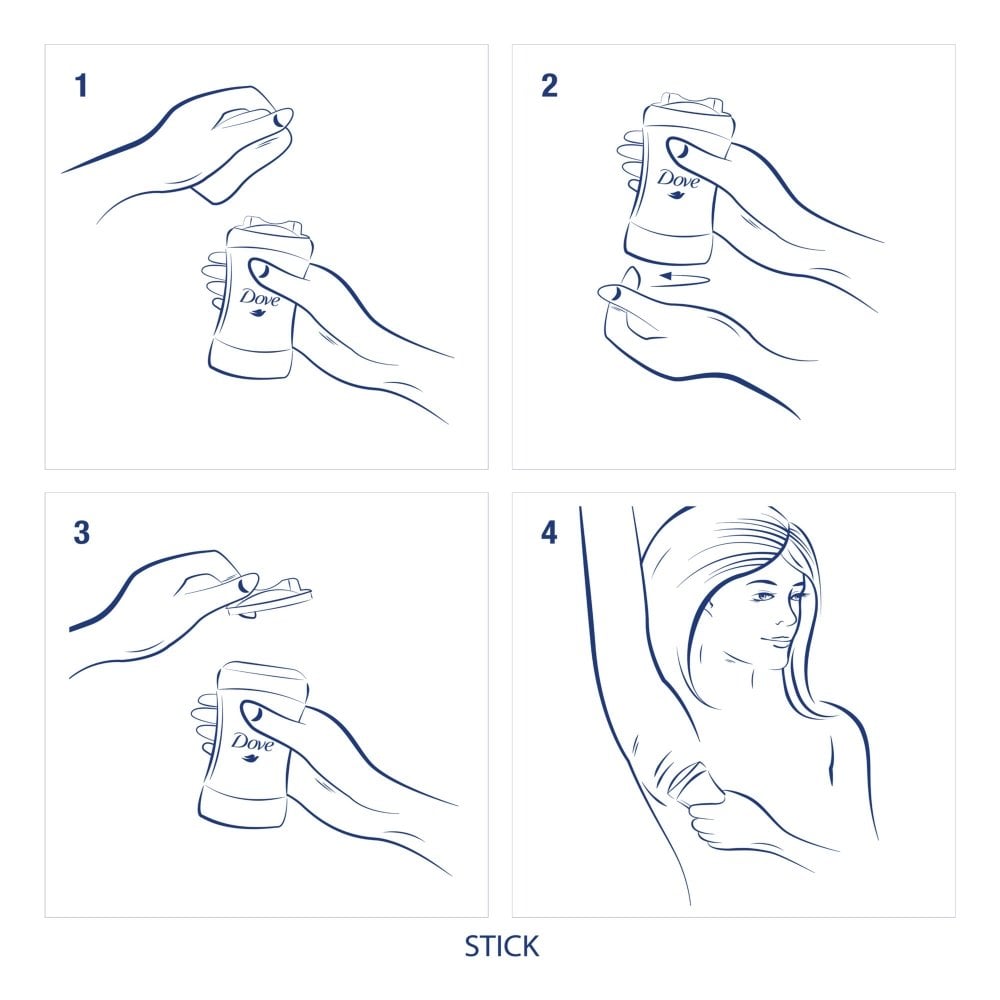 1

Dove

2

Dove

3

Dove

4

STICK