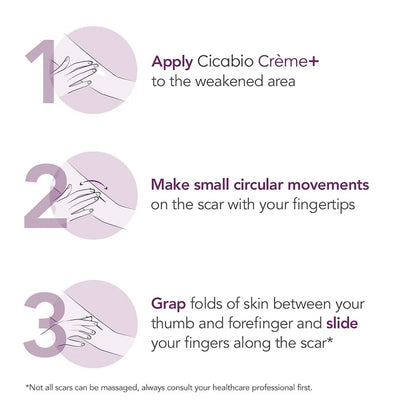 1

Apply Cicabio Crème+ to the weakened area

2

Make small circular movements on the scar with your fingertips

3

Grap folds of skin between your thumb and forefinger and slide your fingers along the scar*

*Not all scars can be massaged, always consult your healthcare professional first.