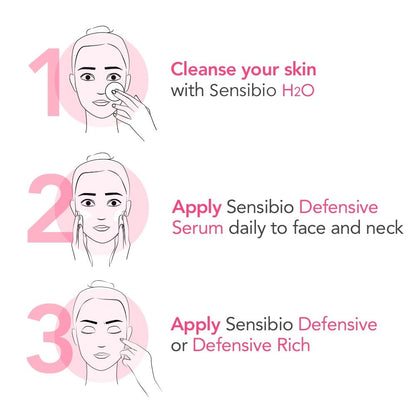 1

Cleanse your skin with Sensibio $H_2O$

2

Apply Sensibio Defensive Serum daily to face and neck

3

Apply Sensibio Defensive or Defensive Rich