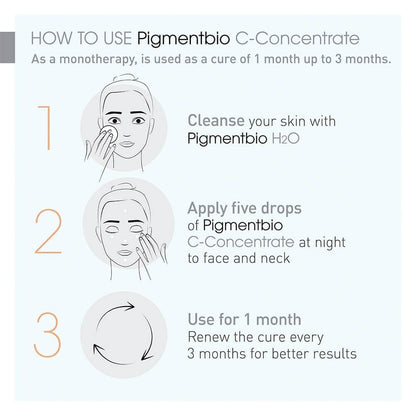 HOW TO USE Pigmentbio C-Concentrate
As a monotherapy, is used as a cure of 1 month up to 3 months.

1

Cleanse your skin with Pigmentbio $H_2O$

2

Apply five drops of Pigmentbio C-Concentrate at night to face and neck

3

Use for 1 month
Renew the cure every 3 months for better results