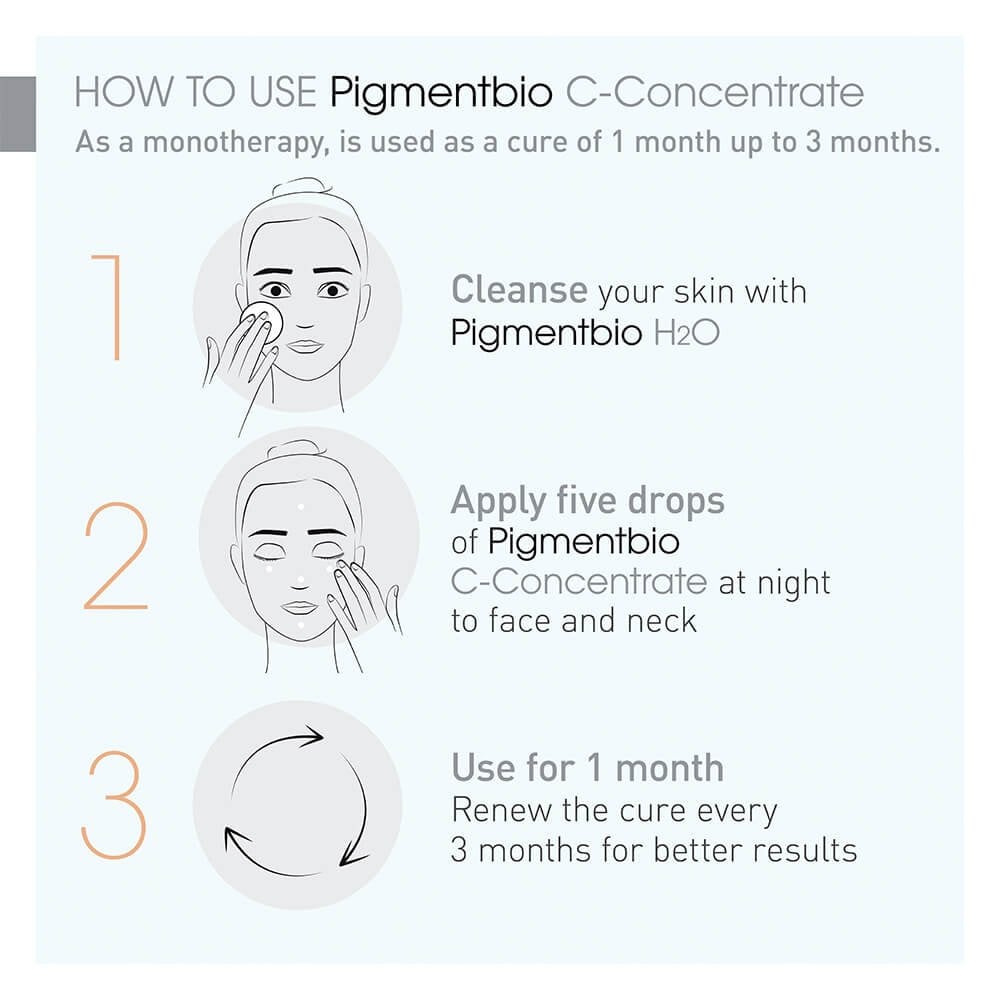 HOW TO USE Pigmentbio C-Concentrate
As a monotherapy, is used as a cure of 1 month up to 3 months.

1

Cleanse your skin with Pigmentbio $H_2O$

2

Apply five drops of Pigmentbio C-Concentrate at night to face and neck

3

Use for 1 month
Renew the cure every 3 months for better results