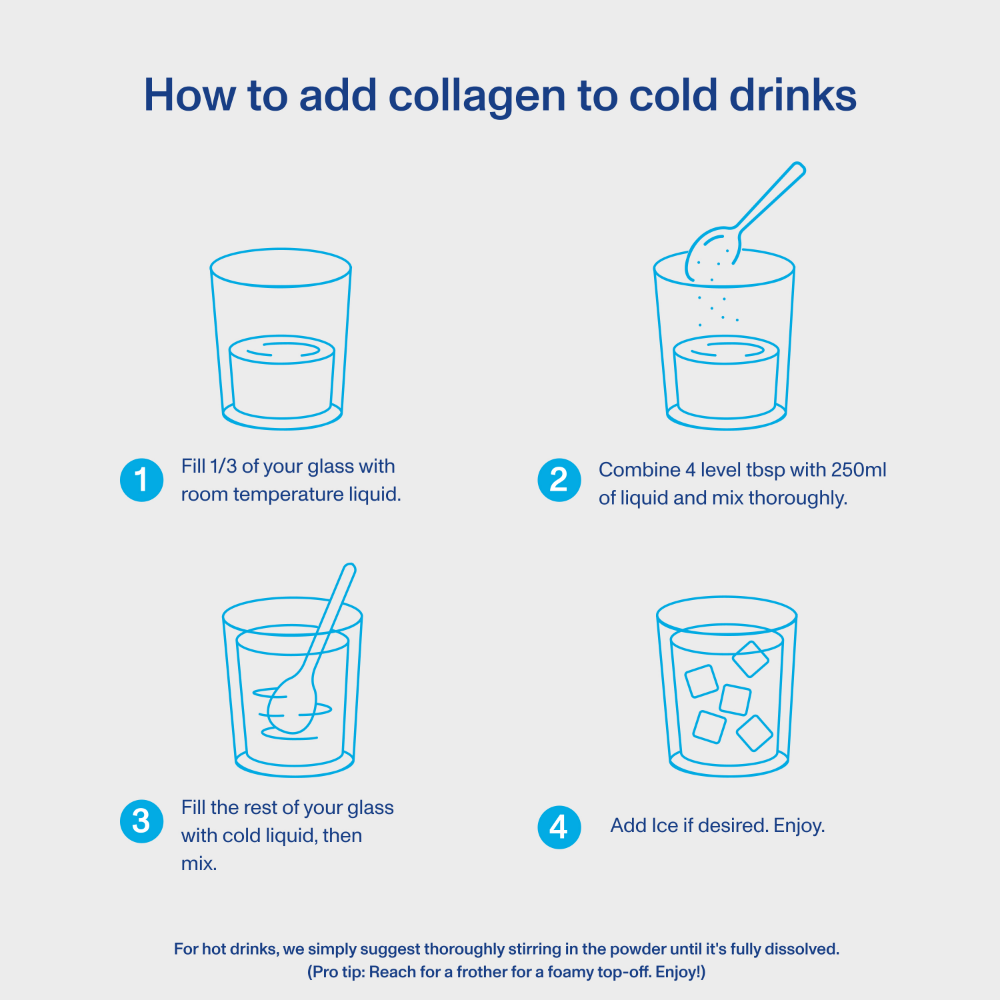 How to add collagen to cold drinks

1 Fill 1/3 of your glass with room temperature liquid.

2 Combine 4 level tbsp with 250ml of liquid and mix thoroughly.

3 Fill the rest of your glass with cold liquid, then mix.

4 Add Ice if desired. Enjoy.

For hot drinks, we simply suggest thoroughly stirring in the powder until it's fully dissolved.
(Pro tip: Reach for a frother for a foamy top-off. Enjoy!)