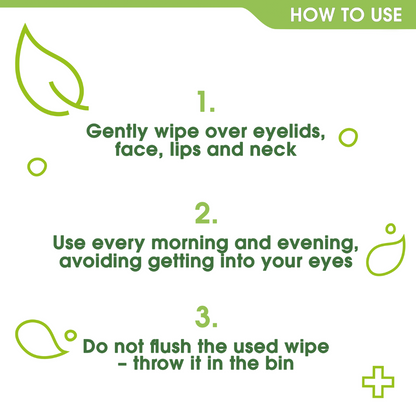 HOW TO USE

1.
Gently wipe over eyelids, face, lips and neck

2.
Use every morning and evening, avoiding getting into your eyes

3.
Do not flush the used wipe – throw it in the bin