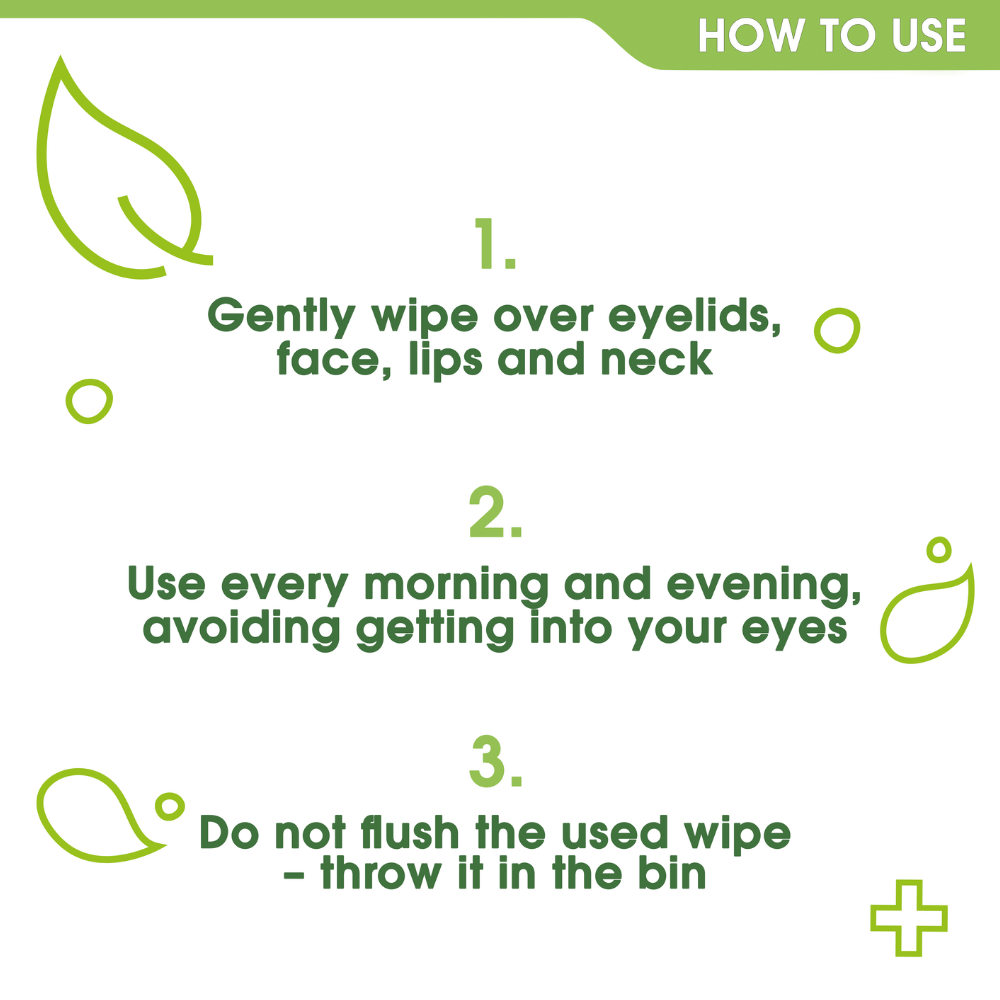 HOW TO USE

1.

Gently wipe over eyelids, face, lips and neck

2.

Use every morning and evening, avoiding getting into your eyes

3.

Do not flush the used wipe – throw it in the bin