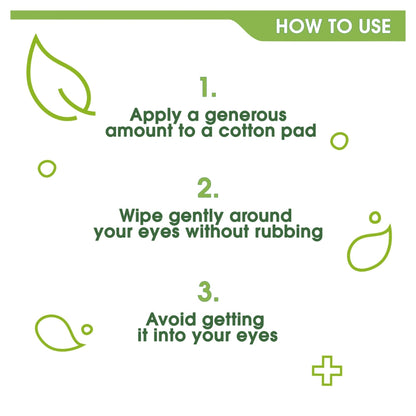 HOW TO USE

1.
Apply a generous amount to a cotton pad

2.
Wipe gently around your eyes without rubbing

3.
Avoid getting it into your eyes