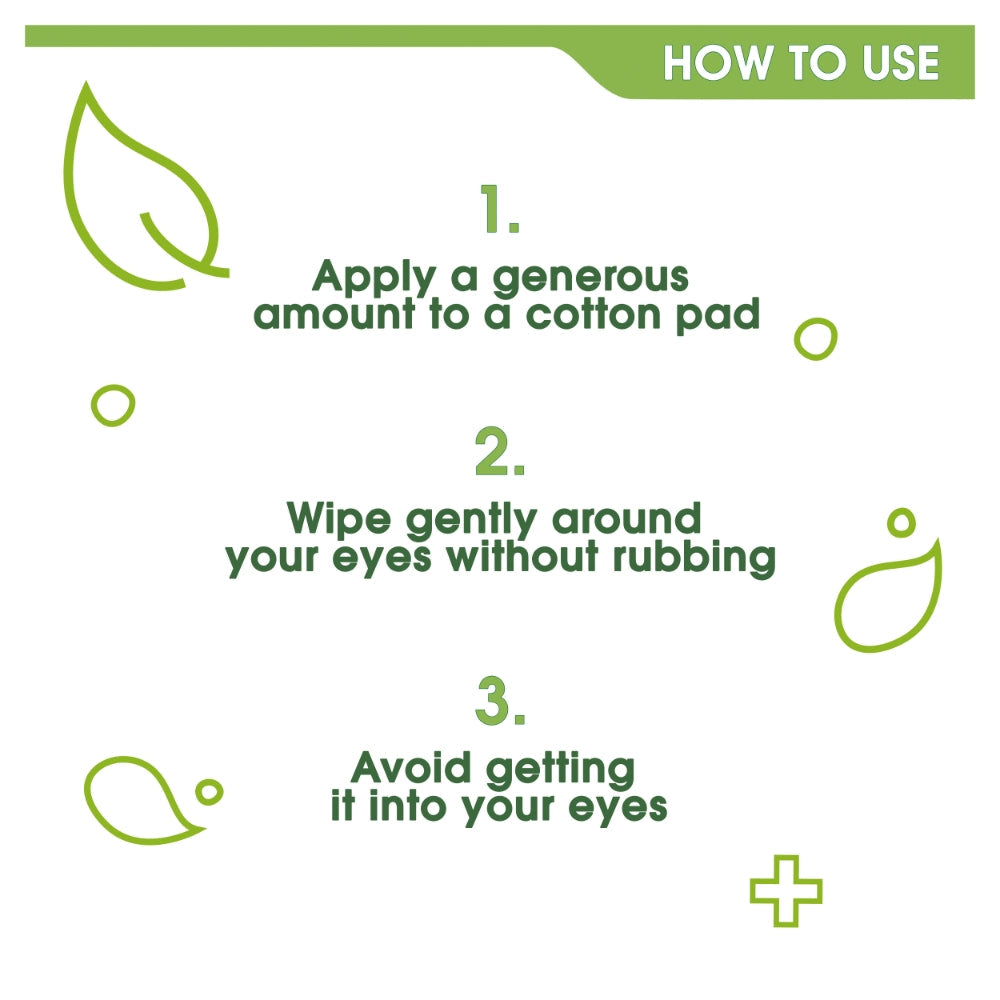 HOW TO USE

1.

Apply a generous amount to a cotton pad

2.

Wipe gently around your eyes without rubbing

3.

Avoid getting it into your eyes