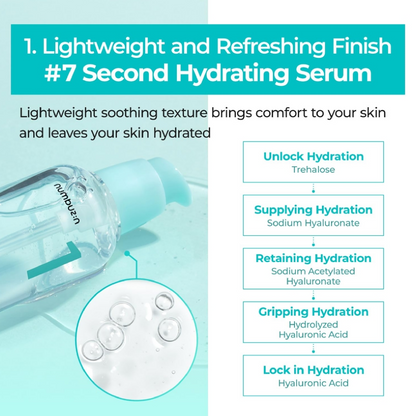 1. Lightweight and Refreshing Finish
#7 Second Hydrating Serum

Lightweight soothing texture brings comfort to your skin and leaves your skin hydrated

numbuzin

7

Unlock Hydration
Trehalose

Supplying Hydration
Sodium Hyaluronate

Retaining Hydration
Sodium Acetylated Hyaluronate

Gripping Hydration
Hydrolyzed Hyaluronic Acid

Lock in Hydration
Hyaluronic Acid