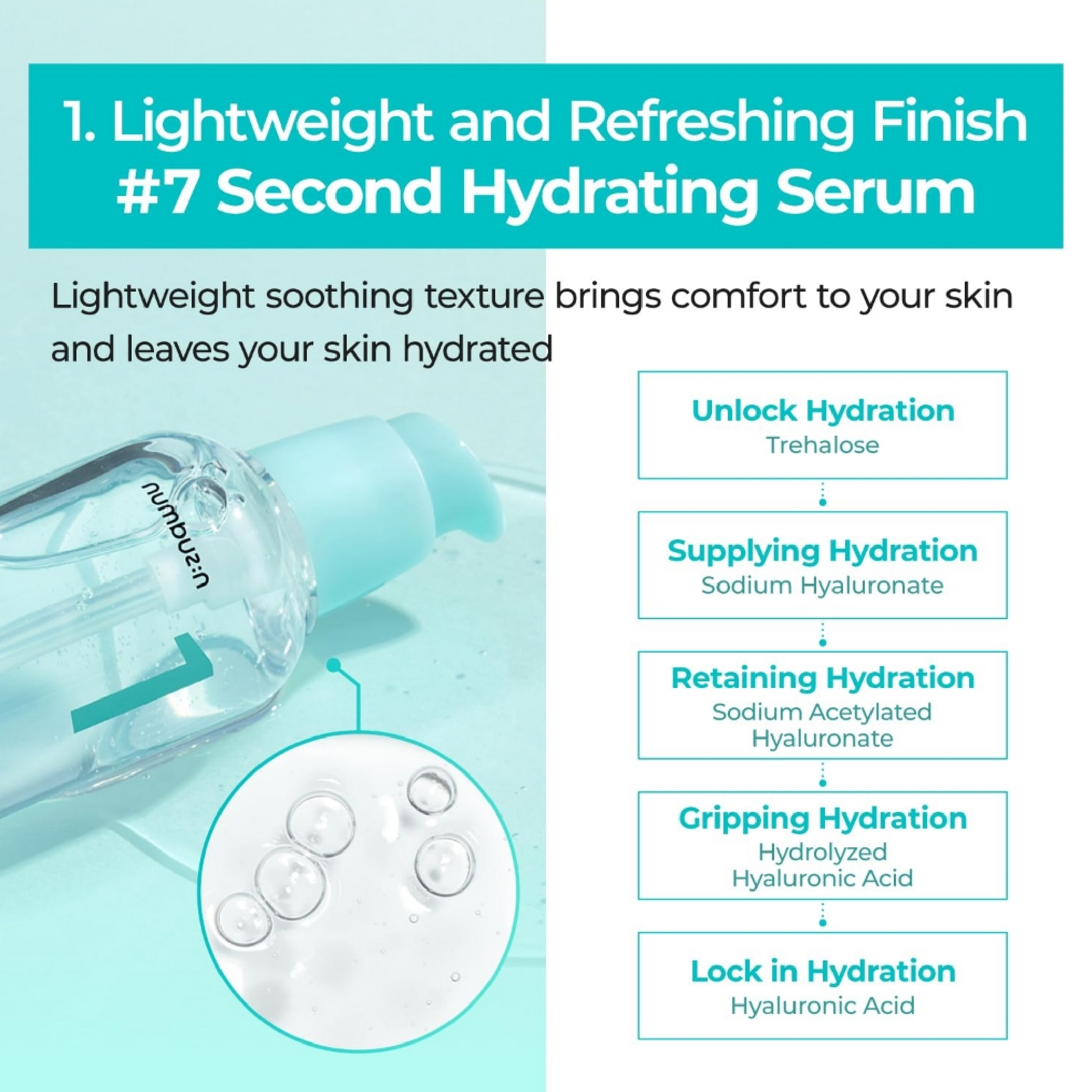 1. Lightweight and Refreshing Finish
#7 Second Hydrating Serum

Lightweight soothing texture brings comfort to your skin and leaves your skin hydrated

numbuzin

7

Unlock Hydration
Trehalose

Supplying Hydration
Sodium Hyaluronate

Retaining Hydration
Sodium Acetylated Hyaluronate

Gripping Hydration
Hydrolyzed Hyaluronic Acid

Lock in Hydration
Hyaluronic Acid