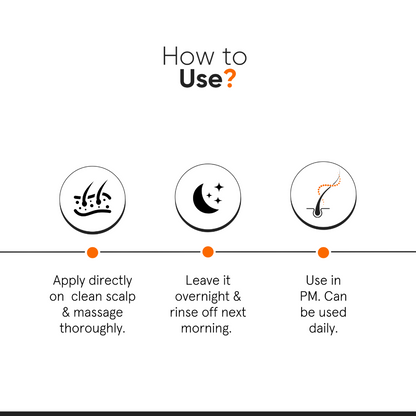 How to
Use?

Apply directly on clean scalp & massage thoroughly.

Leave it overnight & rinse off next morning.

Use in PM. Can be used daily.