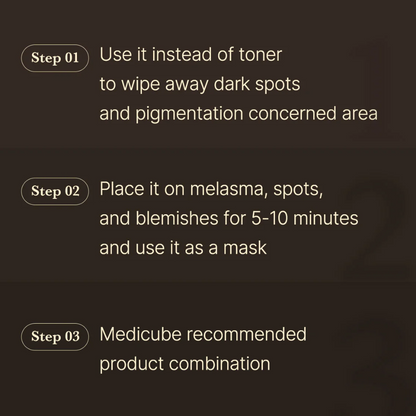 Step 01 Use it instead of toner to wipe away dark spots and pigmentation concerned area

Step 02 Place it on melasma, spots, and blemishes for 5-10 minutes and use it as a mask

Step 03 Medicube recommended product combination