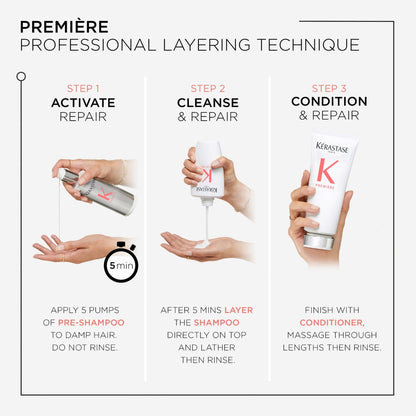 PREMIÈRE
PROFESSIONAL LAYERING TECHNIQUE

STEP 1
ACTIVATE
REPAIR

K

5 min

APPLY 5 PUMPS OF PRE-SHAMPOO TO DAMP HAIR. DO NOT RINSE.

STEP 2
CLEANSE
& REPAIR

K
KÉRASTASE

AFTER 5 MINS LAYER THE SHAMPOO DIRECTLY ON TOP AND LATHER THEN RINSE.

STEP 3
CONDITION
& REPAIR

KÉRASTASE
PARIS
K
PREMIÈRE

FINISH WITH CONDITIONER, MASSAGE THROUGH LENGTHS THEN RINSE.