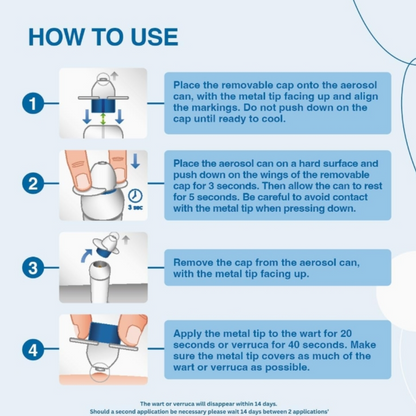 HOW TO USE

1

Place the removable cap onto the aerosol can, with the metal tip facing up and align the markings. Do not push down on the cap until ready to cool.

2

3 sec

Place the aerosol can on a hard surface and push down on the wings of the removable cap for 3 seconds. Then allow the can to rest for 5 seconds. Be careful to avoid contact with the metal tip when pressing down.

3

Remove the cap from the aerosol can, with the metal tip facing up.

4

Apply the metal tip to the wart for 20 seconds or verruca for 40 seconds. Make sure the metal tip covers as much of the wart or verruca as possible.

The wart or verruca will disappear within 14 days.
Should a second application be necessary please wait 14 days between 2 applications'