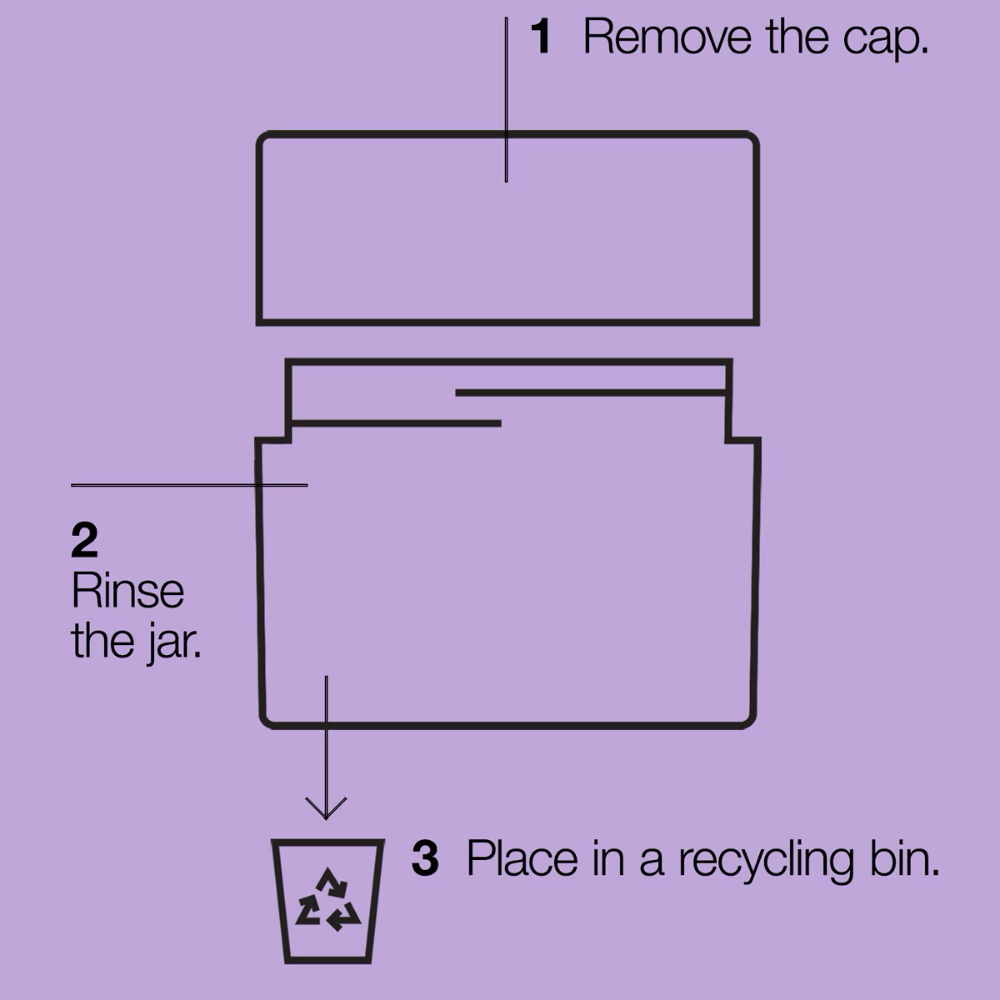 1 Remove the cap.

2
Rinse the jar.

3 Place in a recycling bin.