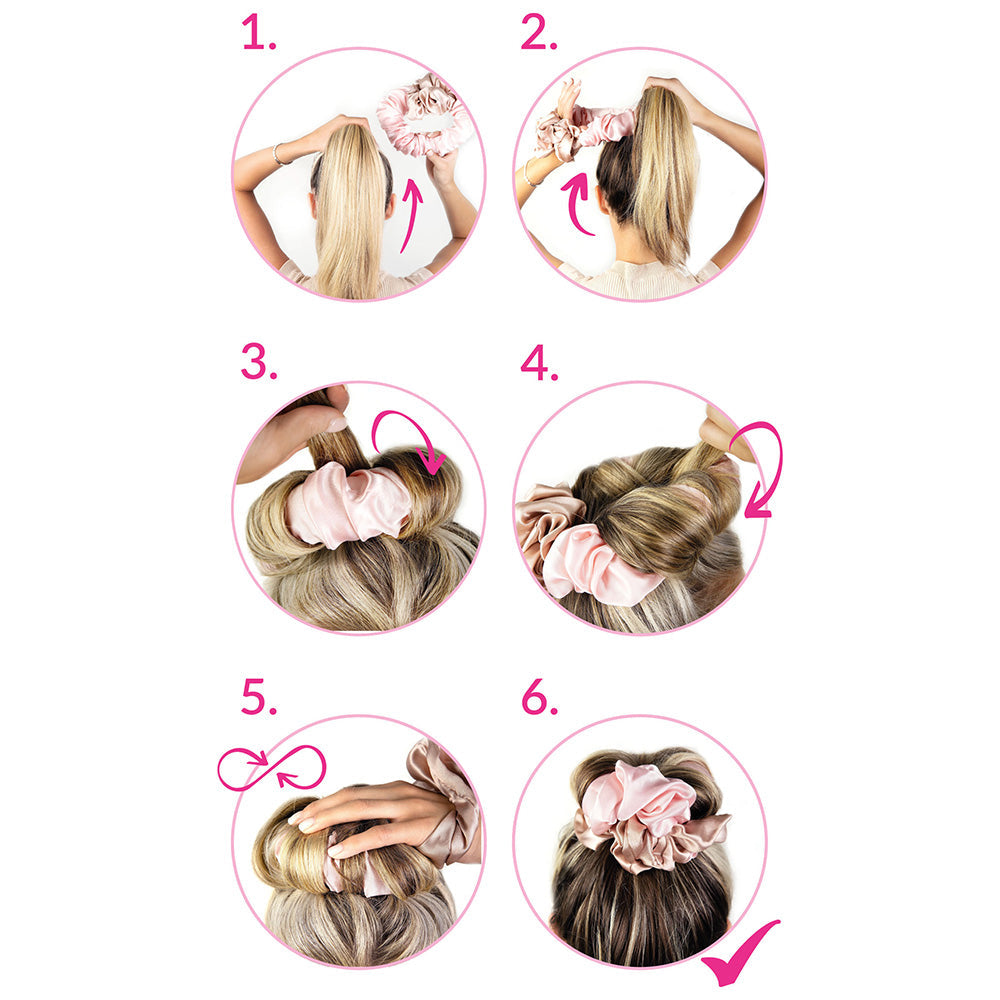 1.

2.

3.

4.

5.

6.