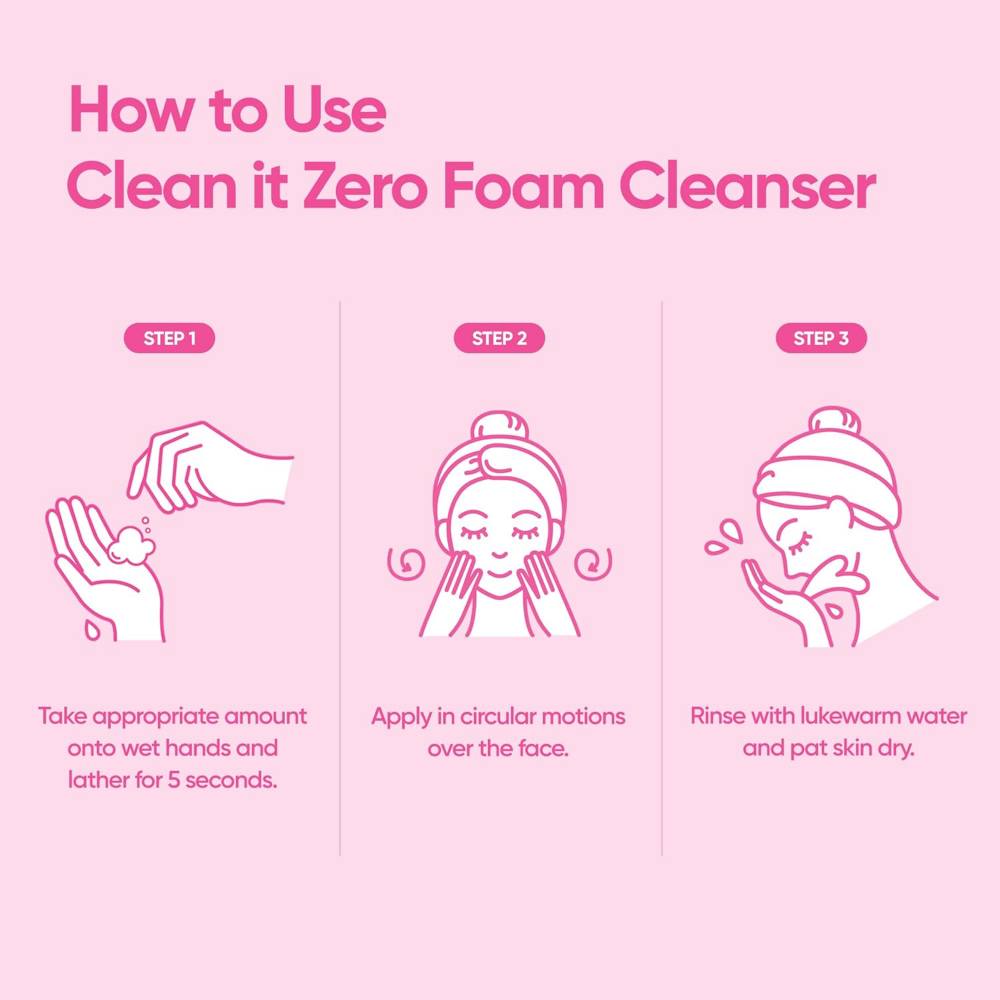 How to Use
Clean it Zero Foam Cleanser

STEP 1

Take appropriate amount onto wet hands and lather for 5 seconds.

STEP 2

Apply in circular motions over the face.

STEP 3

Rinse with lukewarm water and pat skin dry.