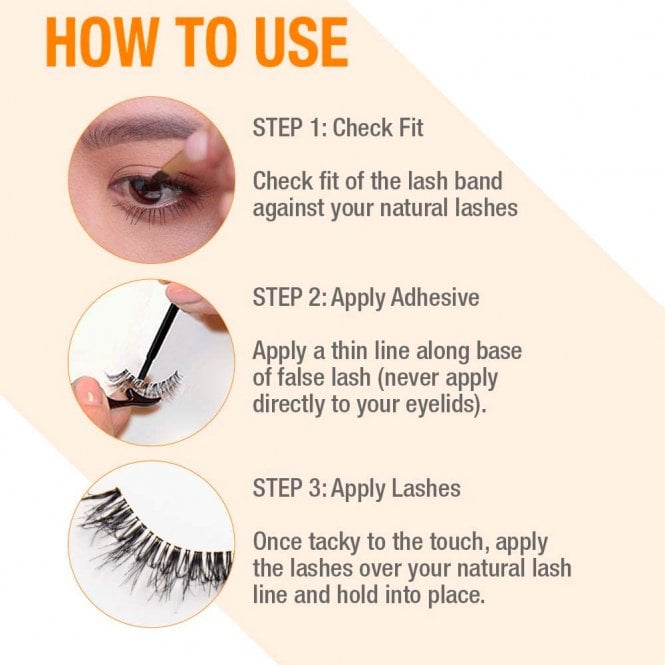 HOW TO USE

STEP 1: Check Fit

Check fit of the lash band against your natural lashes

STEP 2: Apply Adhesive

Apply a thin line along base of false lash (never apply directly to your eyelids).

STEP 3: Apply Lashes

Once tacky to the touch, apply the lashes over your natural lash line and hold into place.