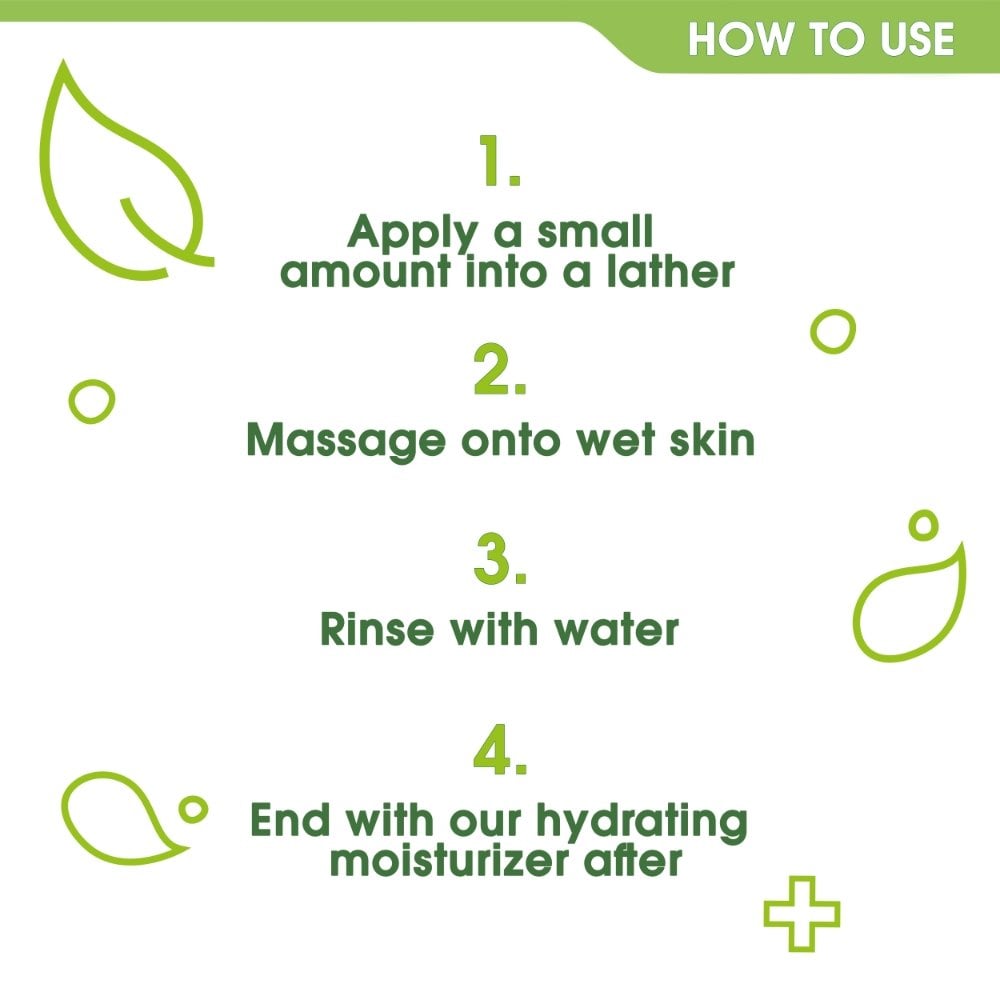 HOW TO USE

1.

Apply a small amount into a lather

2.

Massage onto wet skin

3.

Rinse with water

4.

End with our hydrating moisturizer after