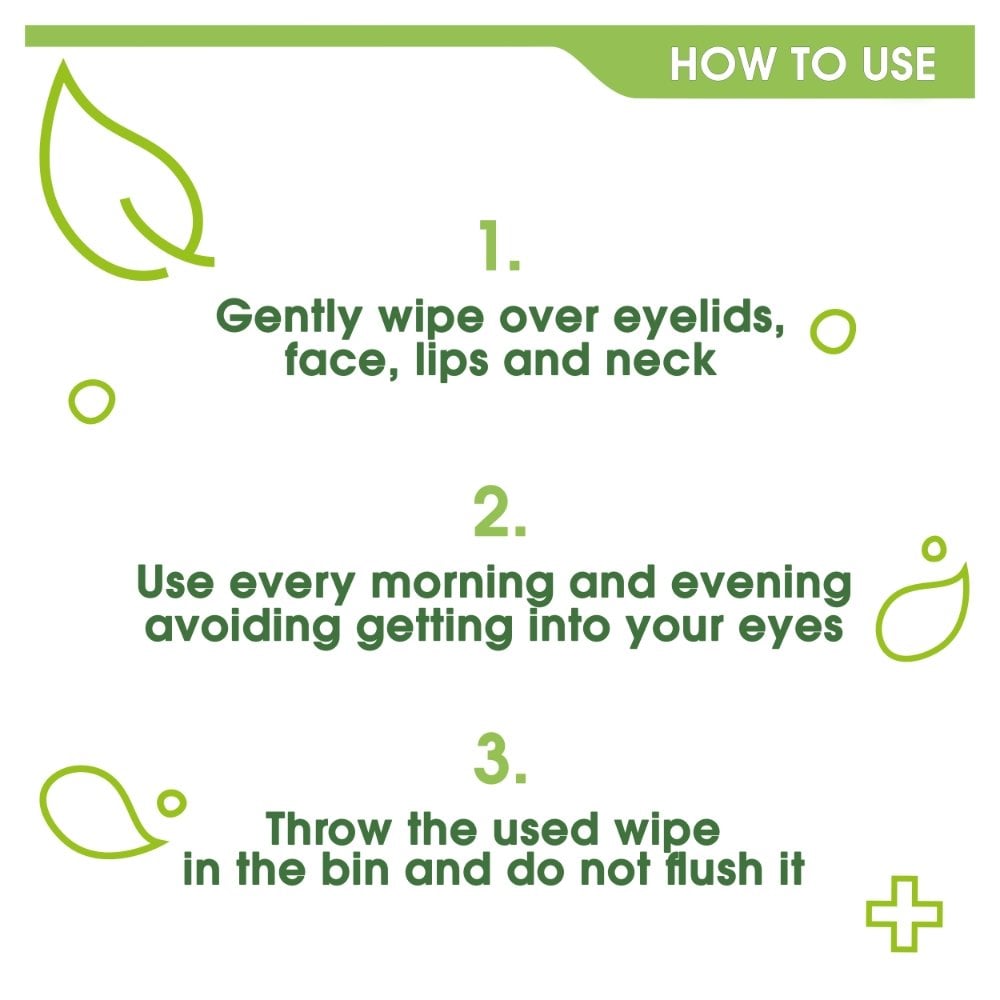 HOW TO USE

1.

Gently wipe over eyelids, face, lips and neck

2.

Use every morning and evening avoiding getting into your eyes

3.

Throw the used wipe in the bin and do not flush it