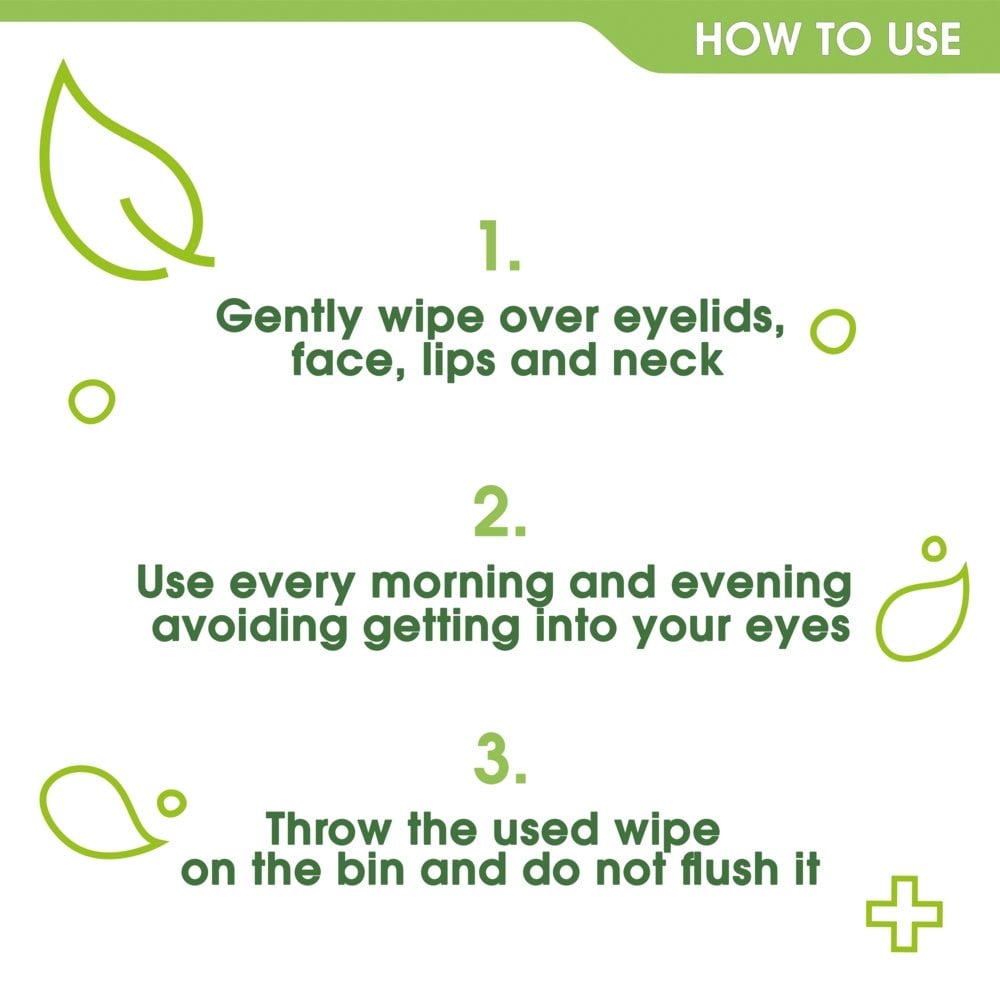 HOW TO USE

1.

Gently wipe over eyelids, face, lips and neck

2.

Use every morning and evening avoiding getting into your eyes

3.

Throw the used wipe on the bin and do not flush it