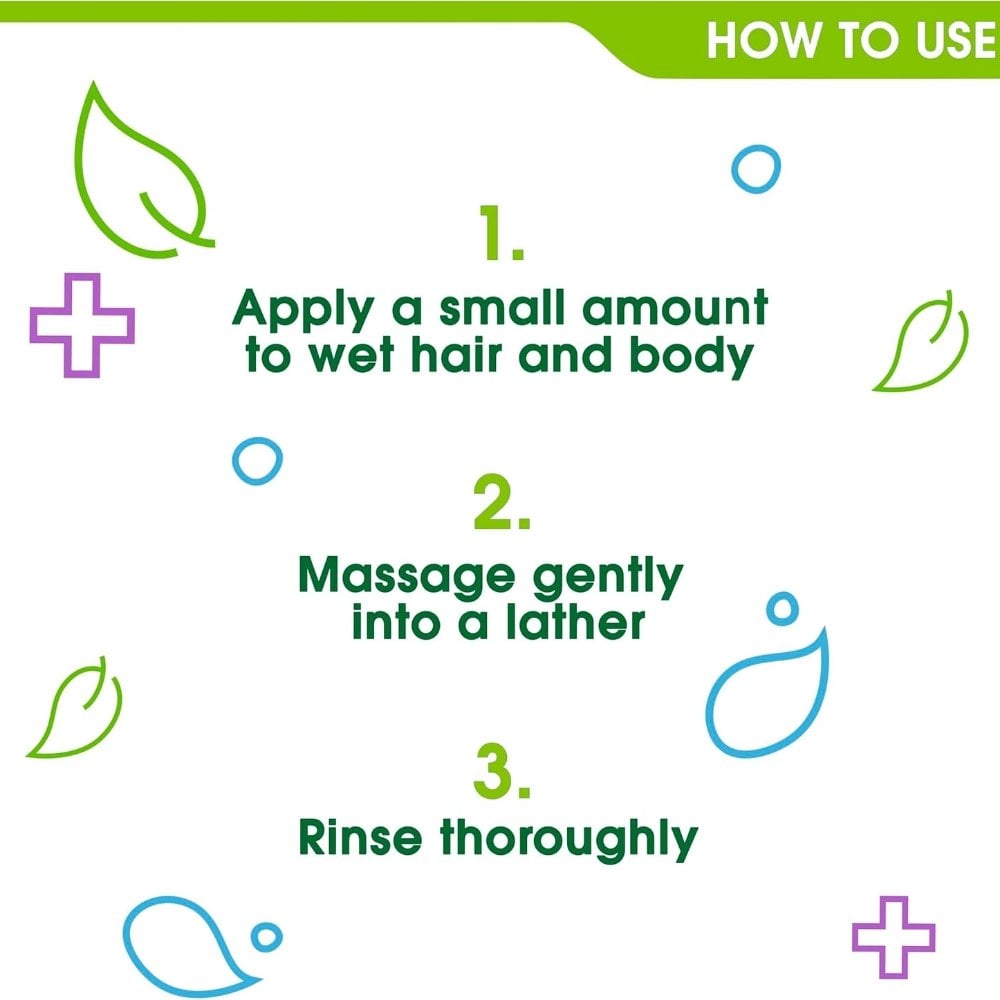 HOW TO USE

1.
Apply a small amount to wet hair and body

2.
Massage gently into a lather

3.
Rinse thoroughly