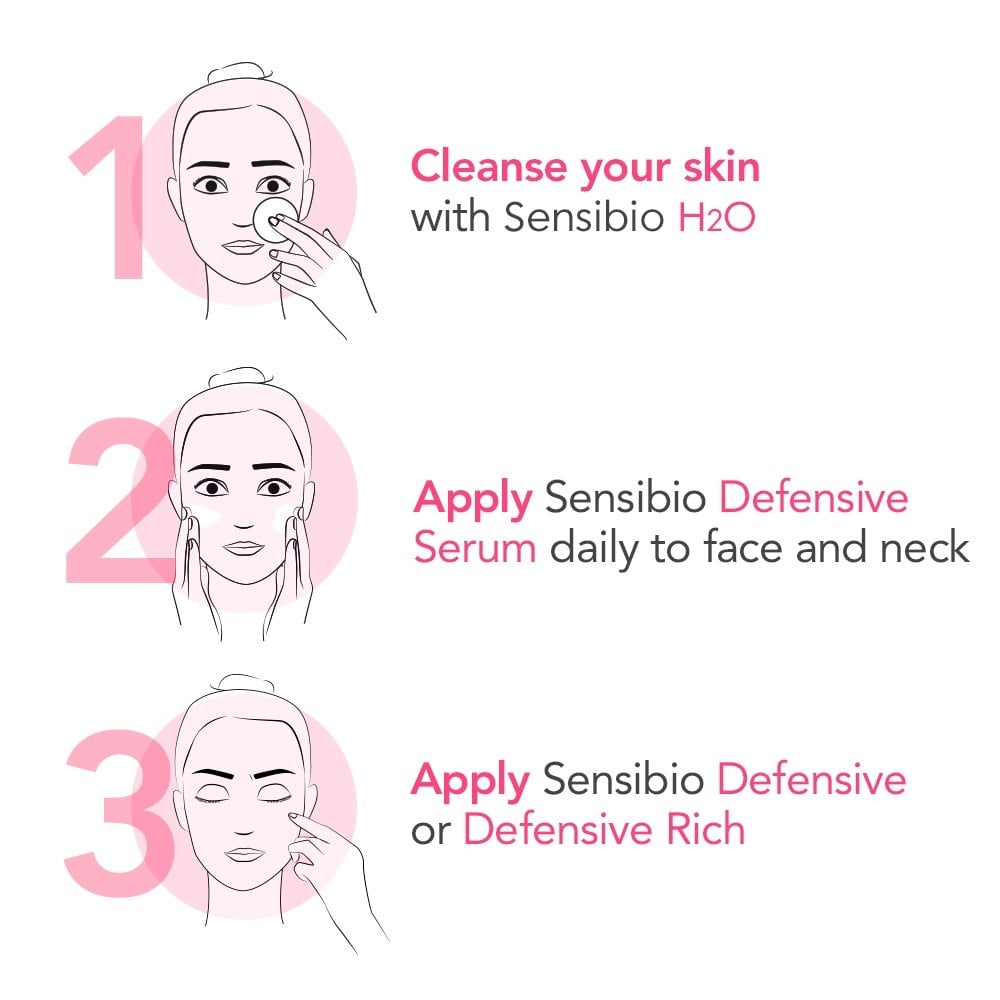 1

Cleanse your skin with Sensibio $H_2O$

2

Apply Sensibio Defensive Serum daily to face and neck

3

Apply Sensibio Defensive or Defensive Rich