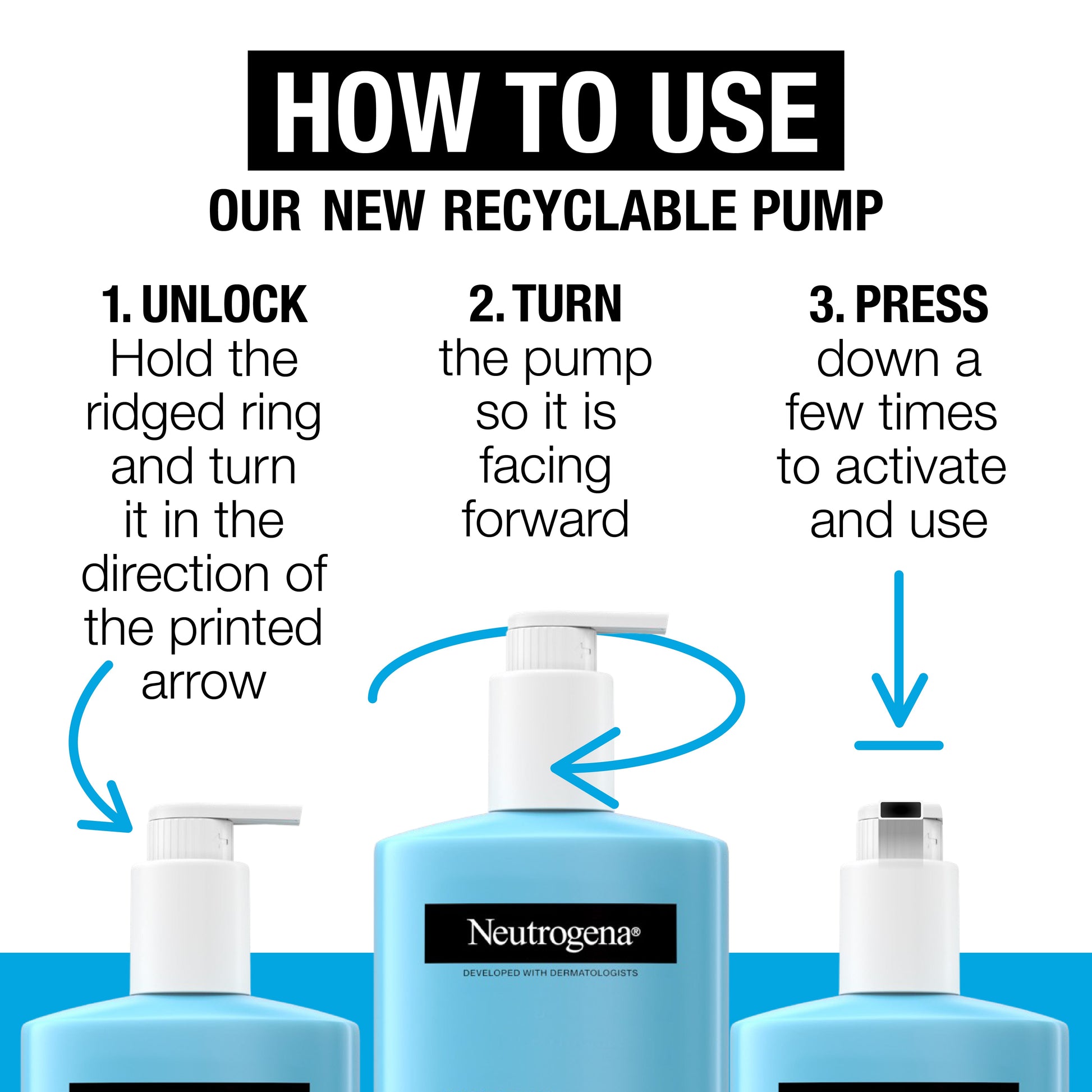 HOW TO USE
OUR NEW RECYCLABLE PUMP

1. UNLOCK
Hold the ridged ring and turn it in the direction of the printed arrow

2. TURN
the pump so it is facing forward

3. PRESS
down a few times to activate and use

Neutrogena®
DEVELOPED WITH DERMATOLOGISTS