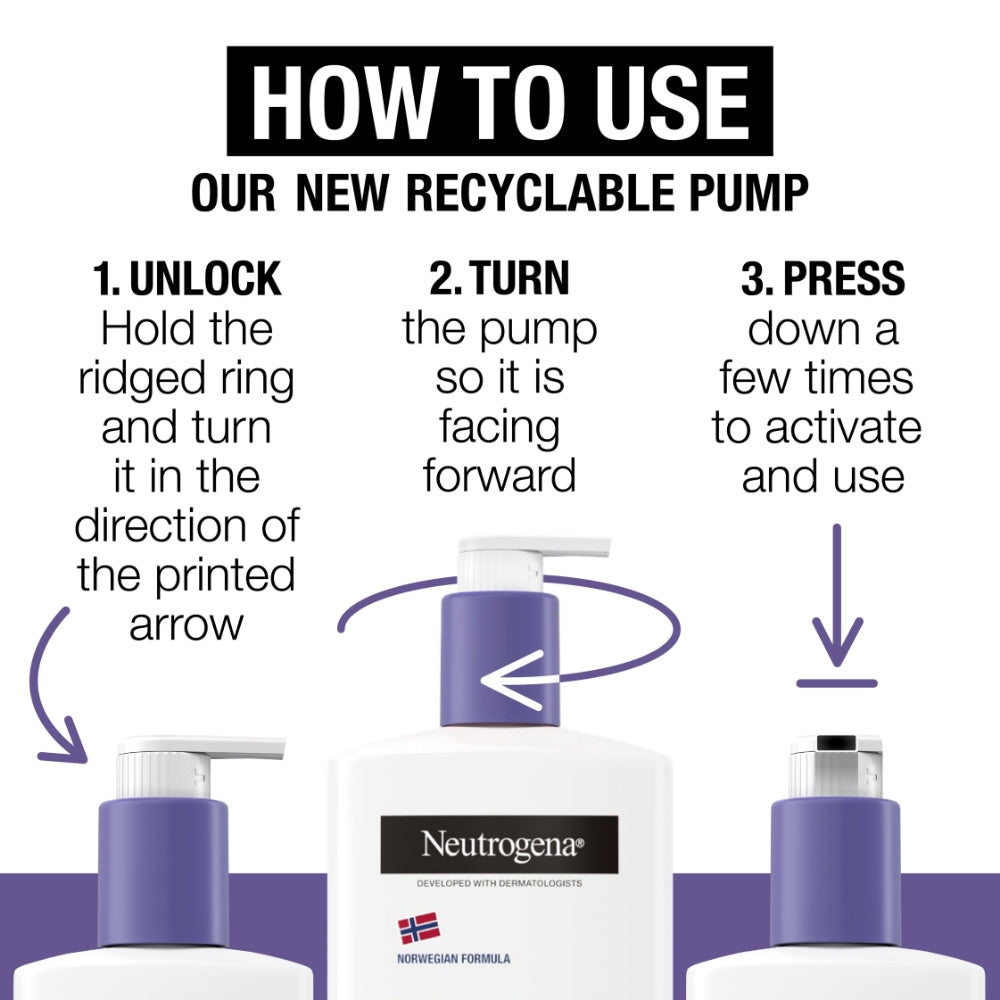 HOW TO USE
OUR NEW RECYCLABLE PUMP

1. UNLOCK
Hold the ridged ring and turn it in the direction of the printed arrow

2. TURN
the pump so it is facing forward

3. PRESS
down a few times to activate and use

Neutrogena®
DEVELOPED WITH DERMATOLOGISTS
NORWEGIAN FORMULA