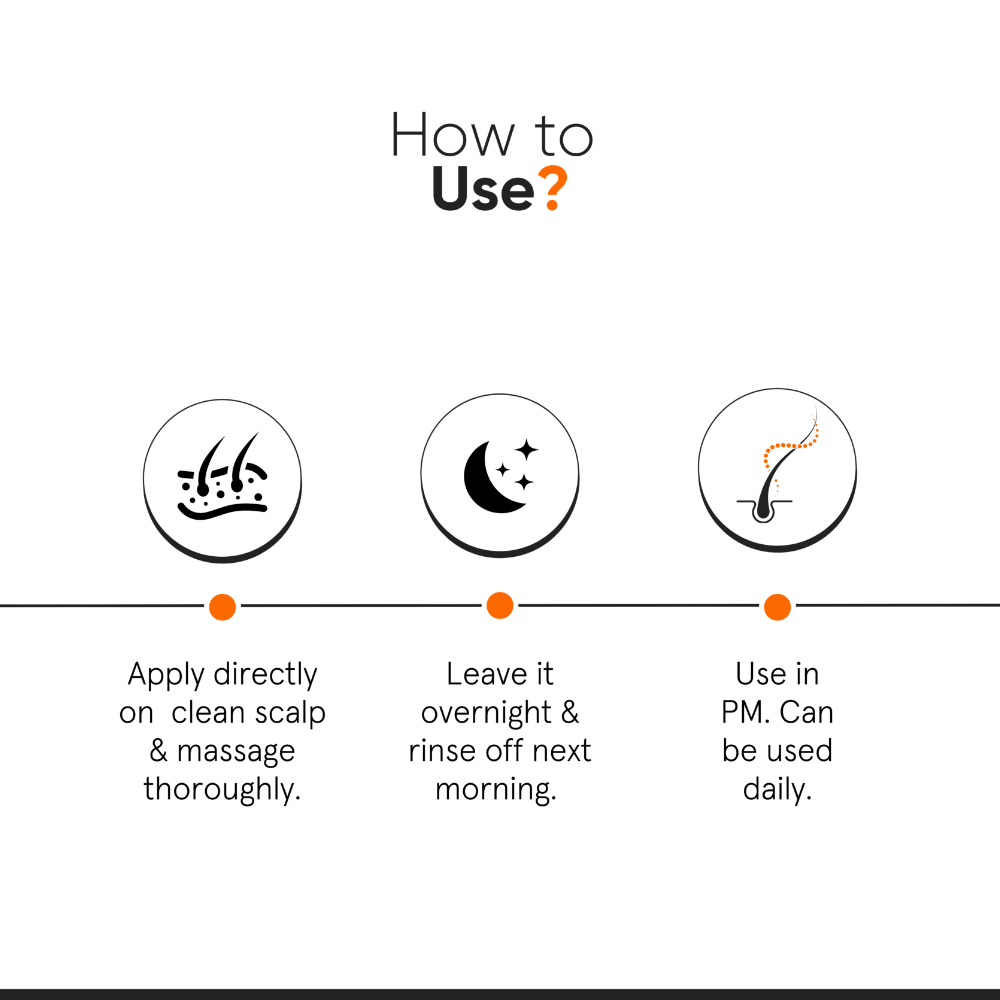 How to
Use?

Apply directly on clean scalp & massage thoroughly.

Leave it overnight & rinse off next morning.

Use in PM. Can be used daily.