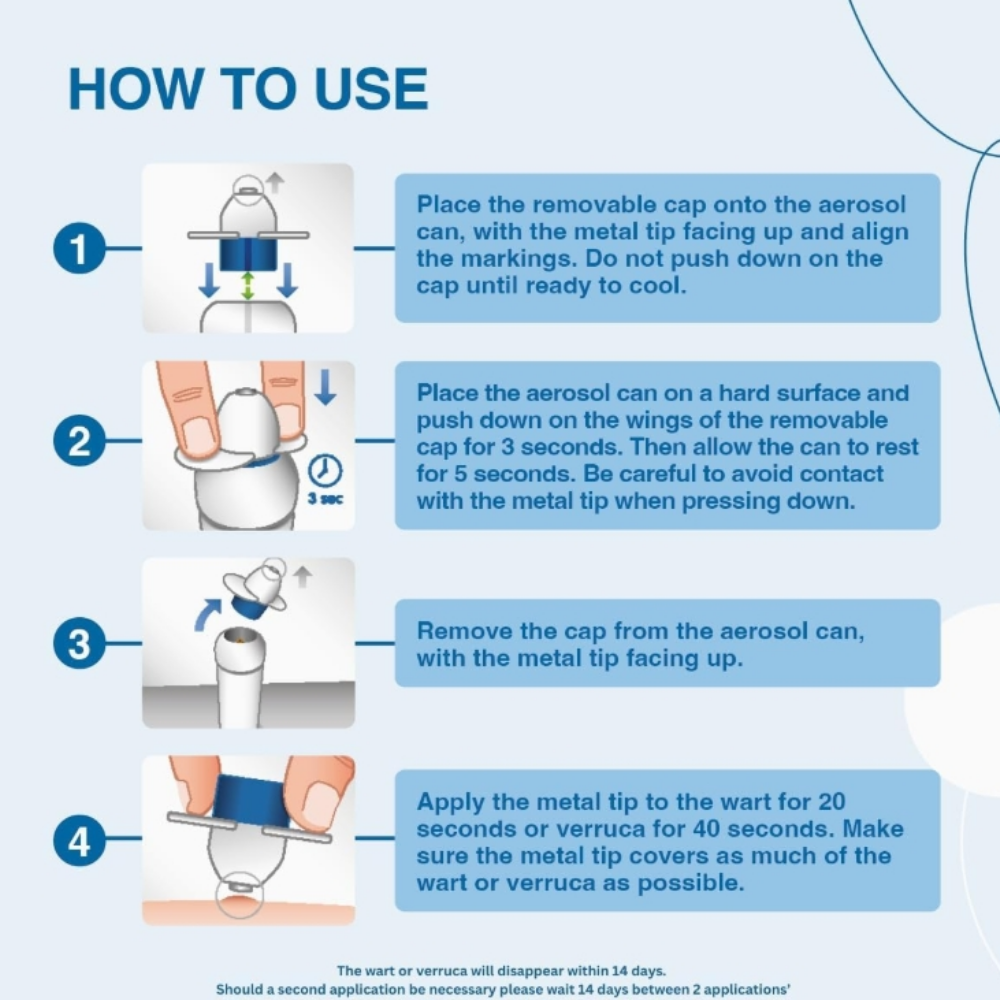 HOW TO USE

1

Place the removable cap onto the aerosol can, with the metal tip facing up and align the markings. Do not push down on the cap until ready to cool.

2

3 sec

Place the aerosol can on a hard surface and push down on the wings of the removable cap for 3 seconds. Then allow the can to rest for 5 seconds. Be careful to avoid contact with the metal tip when pressing down.

3

Remove the cap from the aerosol can, with the metal tip facing up.

4

Apply the metal tip to the wart for 20 seconds or verruca for 40 seconds. Make sure the metal tip covers as much of the wart or verruca as possible.

The wart or verruca will disappear within 14 days.
Should a second application be necessary please wait 14 days between 2 applications'