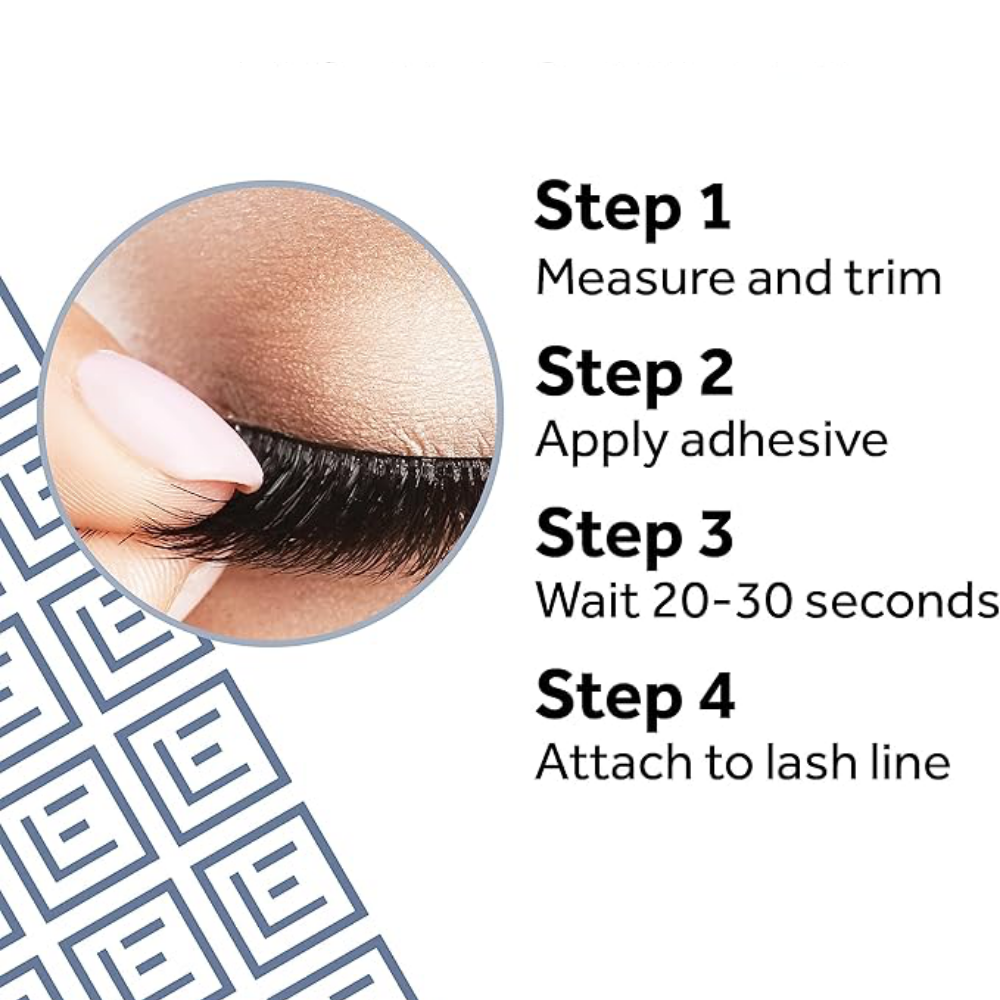 Step 1
Measure and trim

Step 2
Apply adhesive

Step 3
Wait 20-30 seconds

Step 4
Attach to lash line