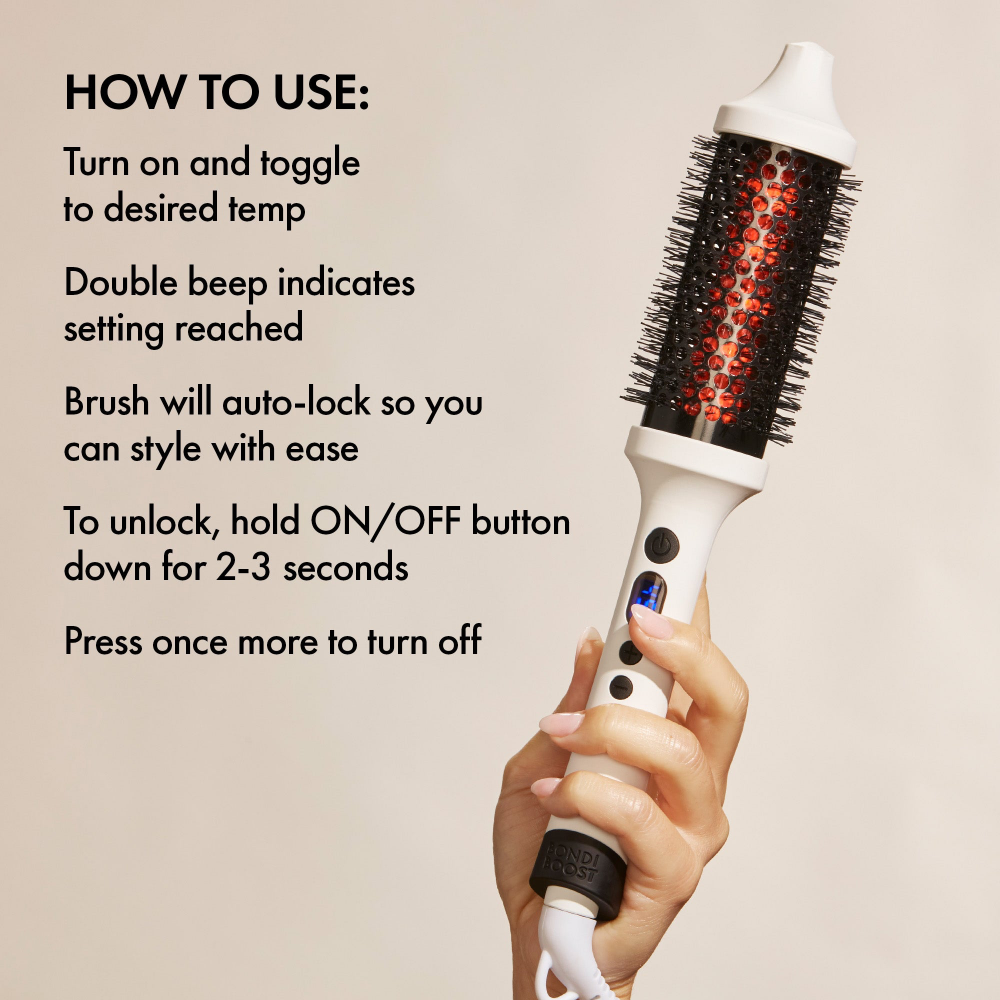 HOW TO USE:

Turn on and toggle to desired temp

Double beep indicates setting reached

Brush will auto-lock so you can style with ease

To unlock, hold ON/OFF button down for 2-3 seconds

Press once more to turn off

BONDI BOOST