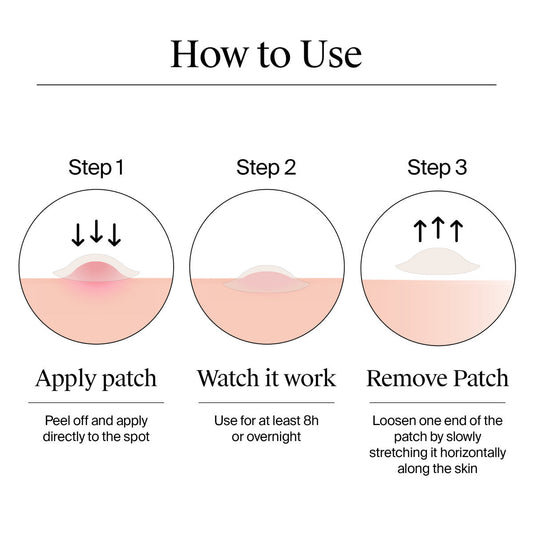 How to Use

Step 1

Apply patch

Peel off and apply directly to the spot

Step 2

Watch it work

Use for at least 8h or overnight

Step 3

Remove Patch

Loosen one end of the patch by slowly stretching it horizontally along the skin